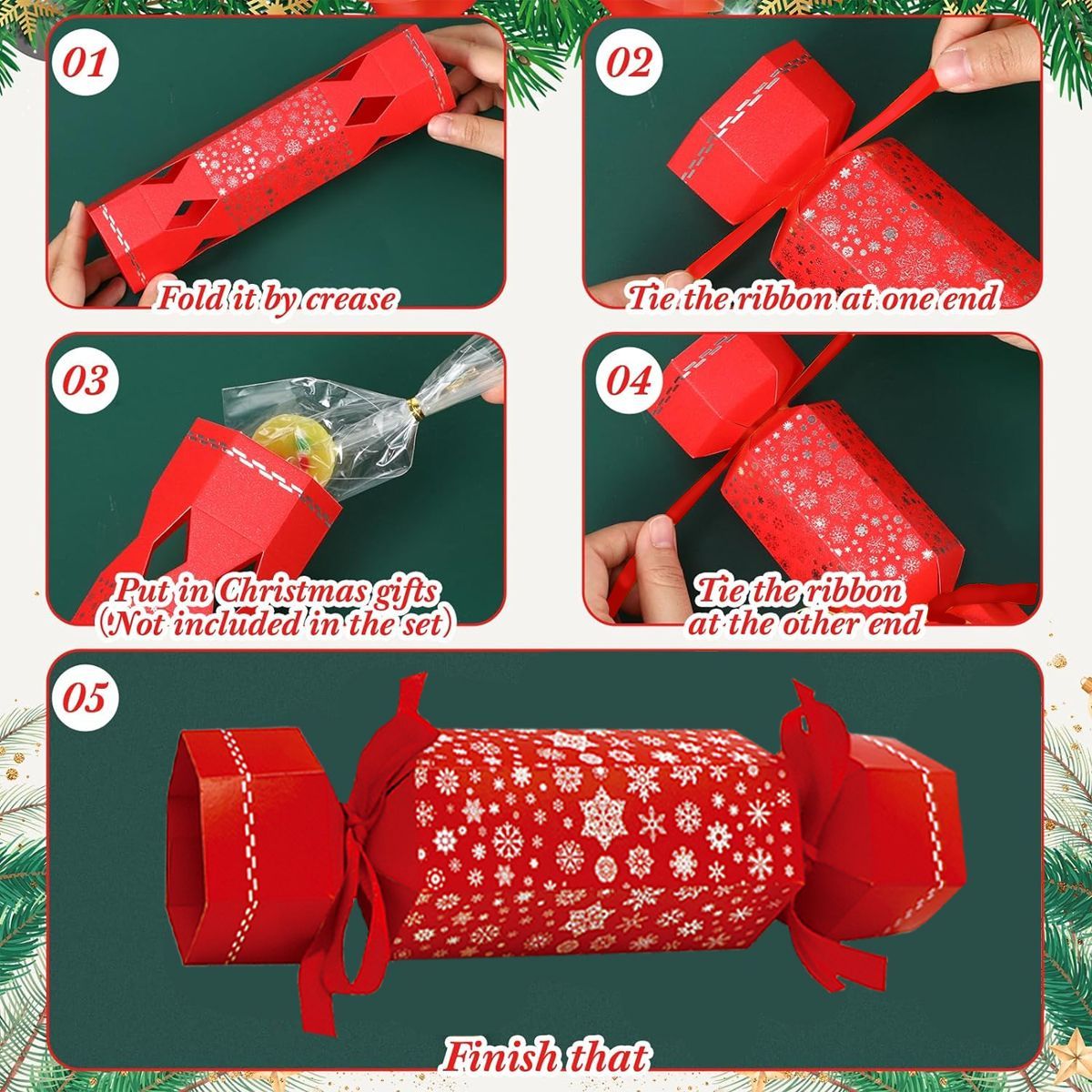 01
Fold it by crease

02
Tie the ribbon at one end

03
Put in Christmas gifts (Not included in the set)

04
Tie the ribbon at the other end

05
Finish that