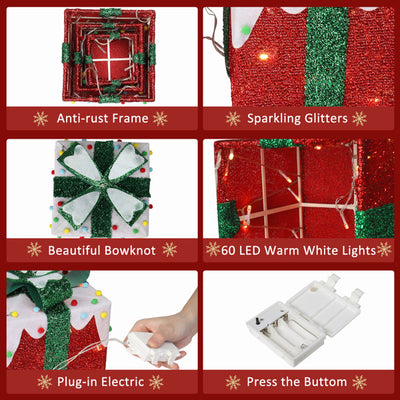 Anti-rust Frame

Sparkling Glitters

Beautiful Bowknot

60 LED Warm White Lights

Plug-in Electric

Press the Buttom